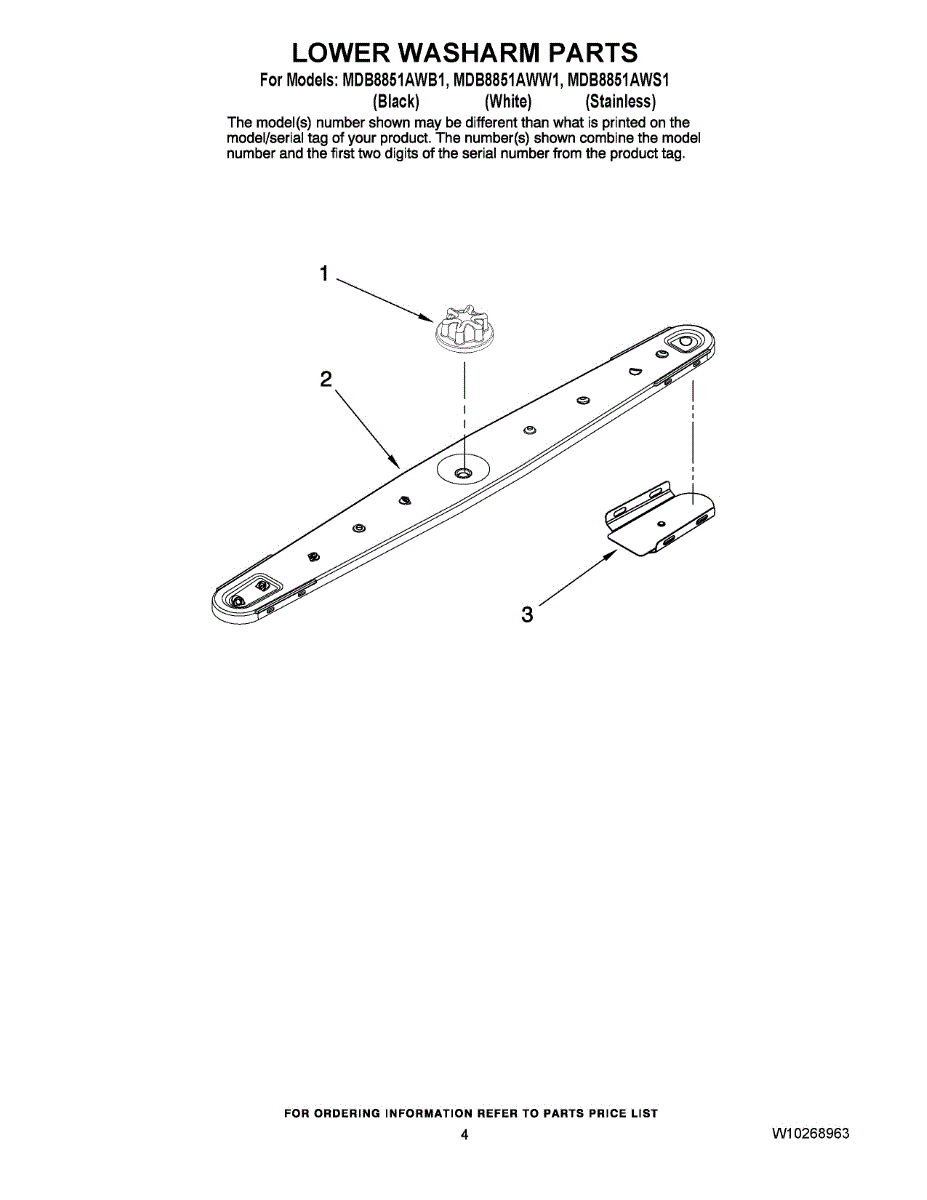 LOWER WASHARM PARTS

For Models: MDB8851AWB1, MDB8851AWW1, MDB8851AWS1
(Black) (White) (Stainless)

The model(s) number shown may be different than what is printed on the model/serial tag of your product. The number(s) shown combine the model number and the first two digits of the serial number from the product tag.

1

2

3

FOR ORDERING INFORMATION REFER TO PARTS PRICE LIST

4

W10268963