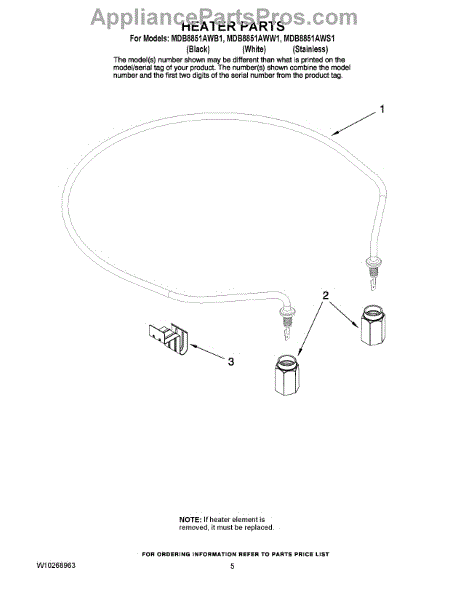 AppliancePartsPros.com

HEATER PARTS

For Models: MDB8851AWB1, MDB8851AWW1, MDB8851AWS1
(Black) (White) (Stainless)

The model(s) number shown may be different than what is printed on the model/serial tag of your product. The number(s) shown combine the model number and the first two digits of the serial number from the product tag.

1

2

3

NOTE: If heater element is removed, it must be replaced.

FOR ORDERING INFORMATION REFER TO PARTS PRICE LIST

W10268963

5