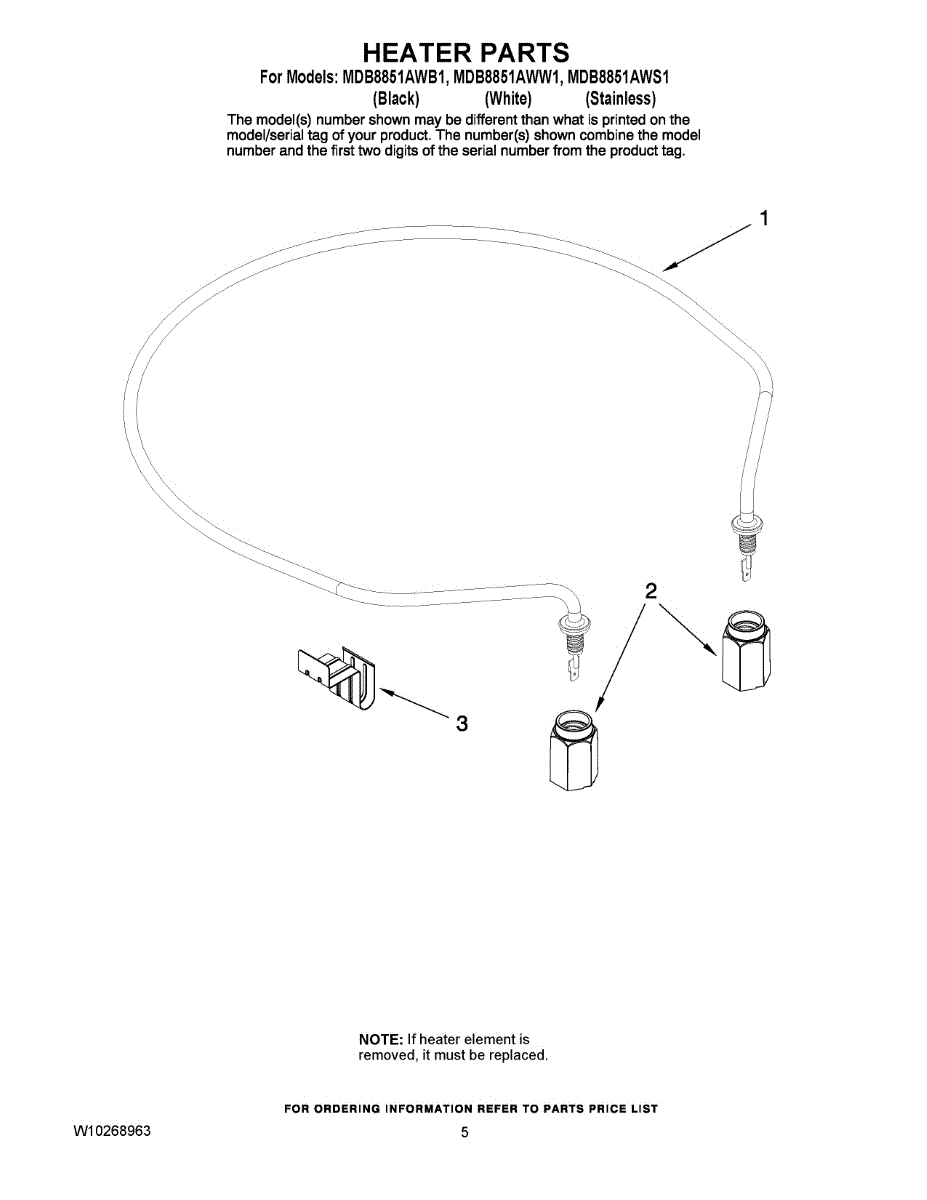 HEATER PARTS
For Models: MDB8851AWB1, MDB8851AWW1, MDB8851AWS1
(Black) (White) (Stainless)
The model(s) number shown may be different than what is printed on the model/serial tag of your product. The number(s) shown combine the model number and the first two digits of the serial number from the product tag.

1

2

3

NOTE: If heater element is removed, it must be replaced.

FOR ORDERING INFORMATION REFER TO PARTS PRICE LIST

W10268963

5