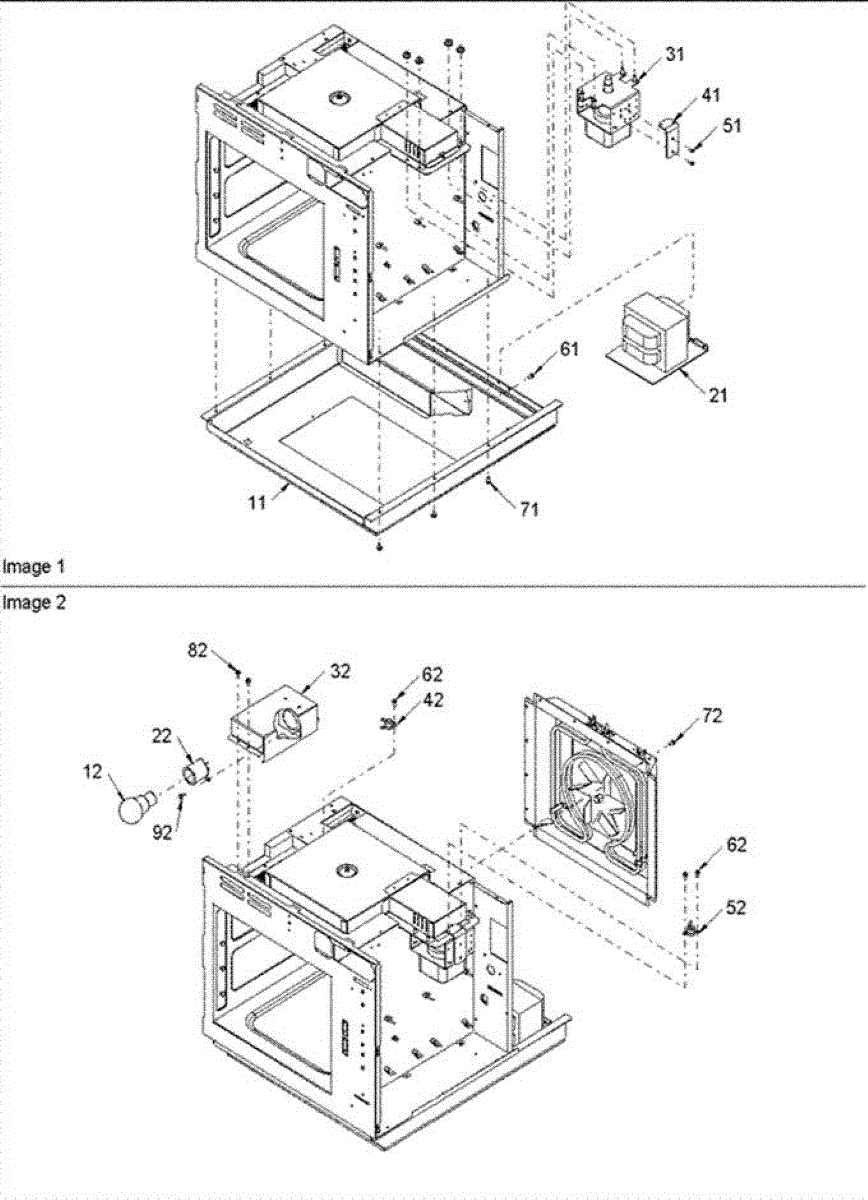 31
41
51
61
21
11
71
Image 1
Image 2
82
32
62
42
72
22
12
92
62
52