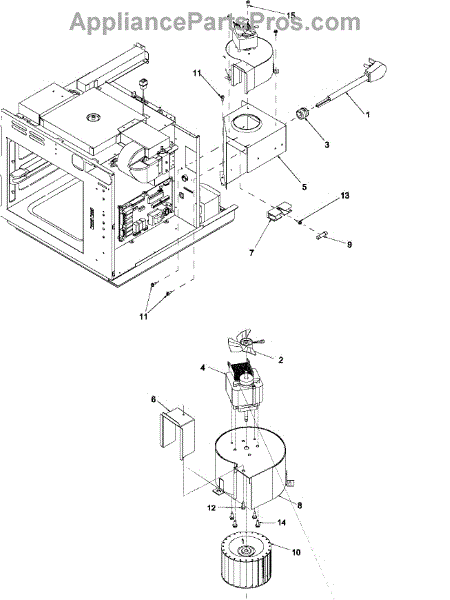 AppliancePartsPros.com

15
11
1
3
5
13
7
9
11
2
4
6
8
12
14
10