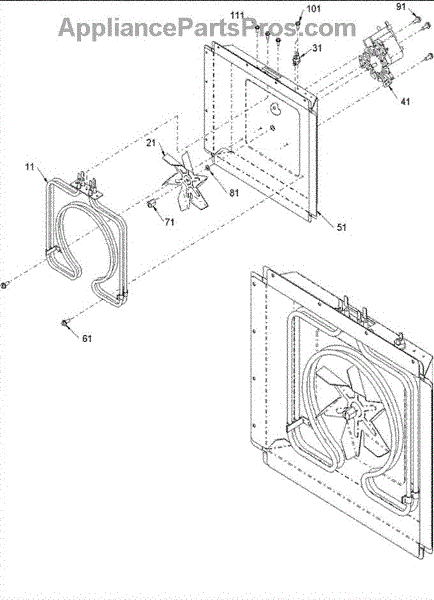 AppliancePartsPros.com

111
101
91
31
41
21
11
81
71
51
61