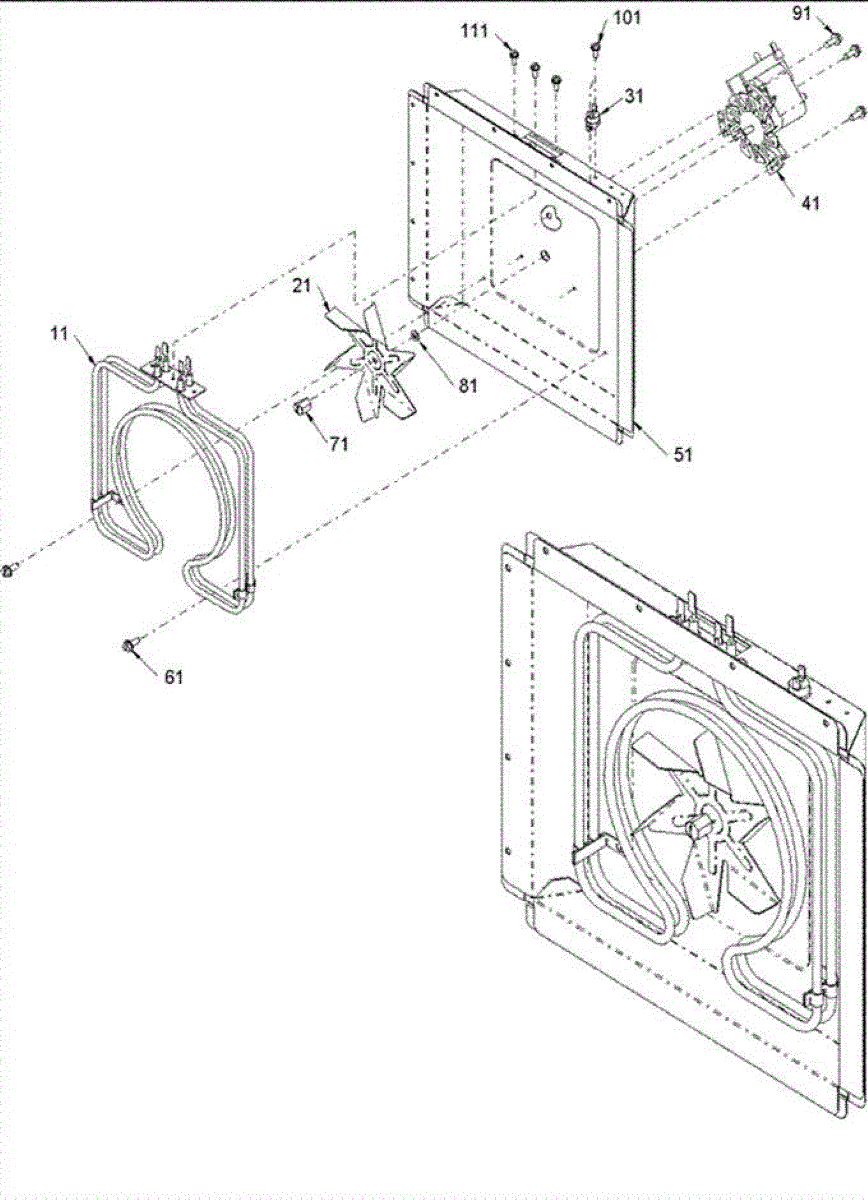 111
101
91
31
41
21
11
81
71
51
61