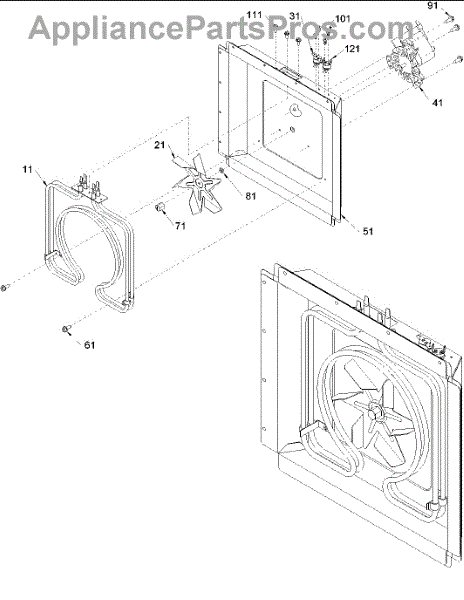 AppliancePartsPros.com

91

111

31

101

121

41

21

11

81

71

51

61