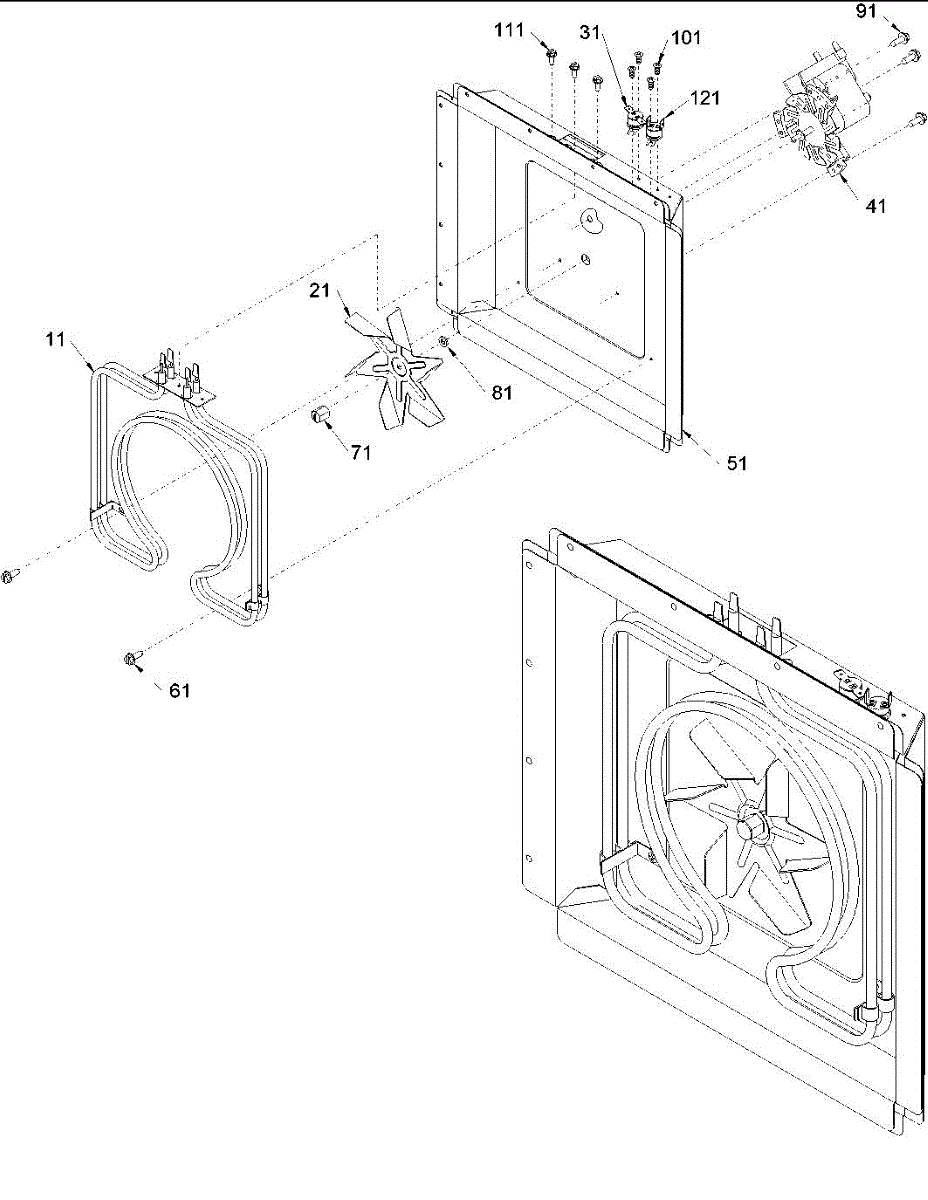 111
31
101
91
121
41
21
11
81
71
51
61