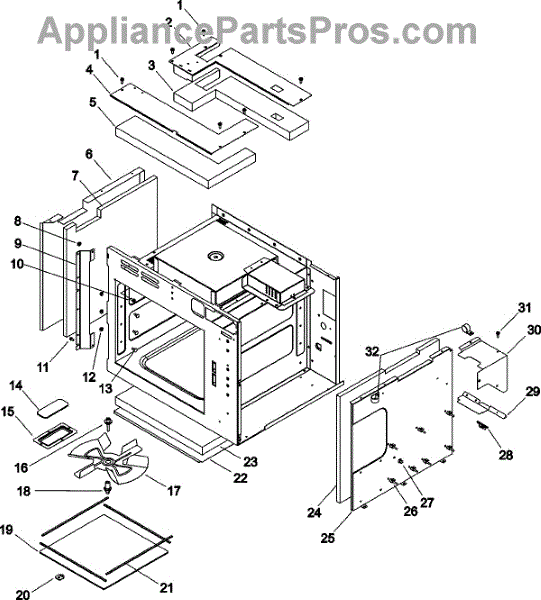 AppliancePartsPros.com

1
2
1
3
4
5
6
7
8
9
10
11
12
13
14
15
16
17
18
19
20
21
22
23
24
25
26
27
28
29
30
31
32