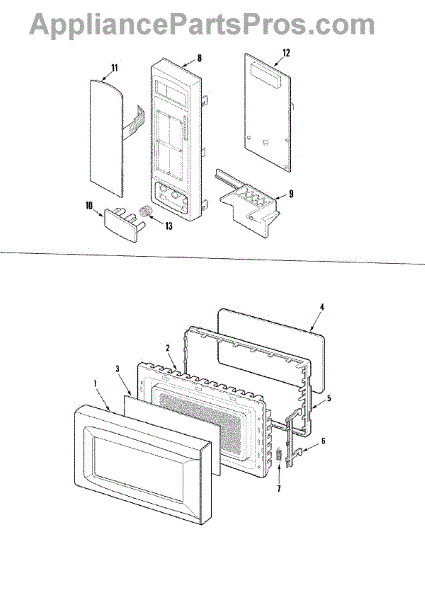 AppliancePartsPros.com

11
8
12
9
10
13

4
2
3
1
5
6
7