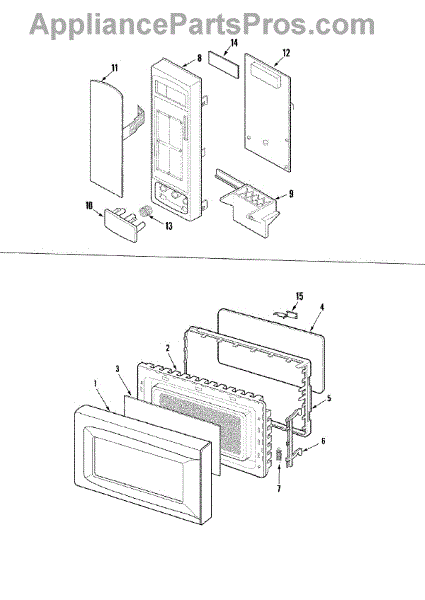 AppliancePartsPros.com

11
8
14
12
9
10
13

15
4
2
3
1
5
6
7