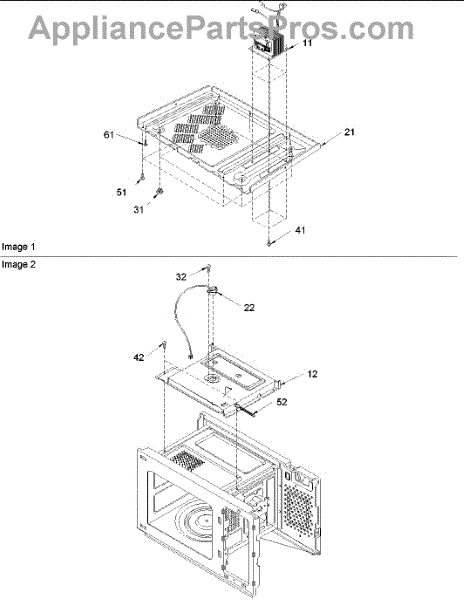 AppliancePartsPros.com

11

61

21

51

31

41

Image 1

Image 2

32

22

42

12

52