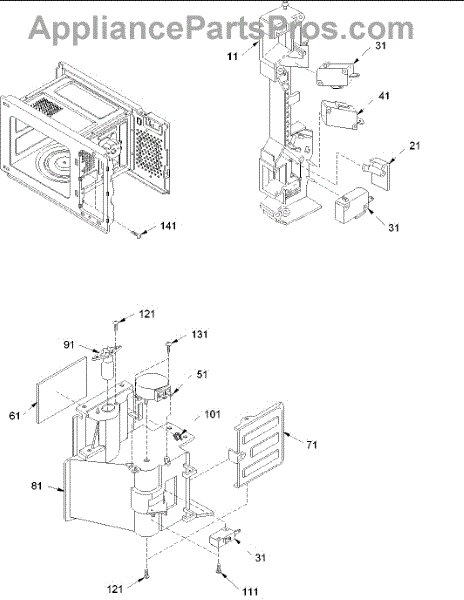 AppliancePartsPros.com

11
31
41
21
31
141

121
131
91
51
61
101
71
81
31
121
111