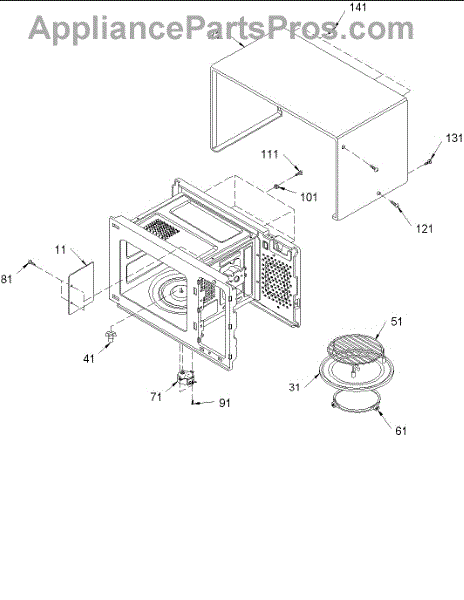 AppliancePartsPros.com

141

131

111

101

121

11

81

51

41

31

71

91

61