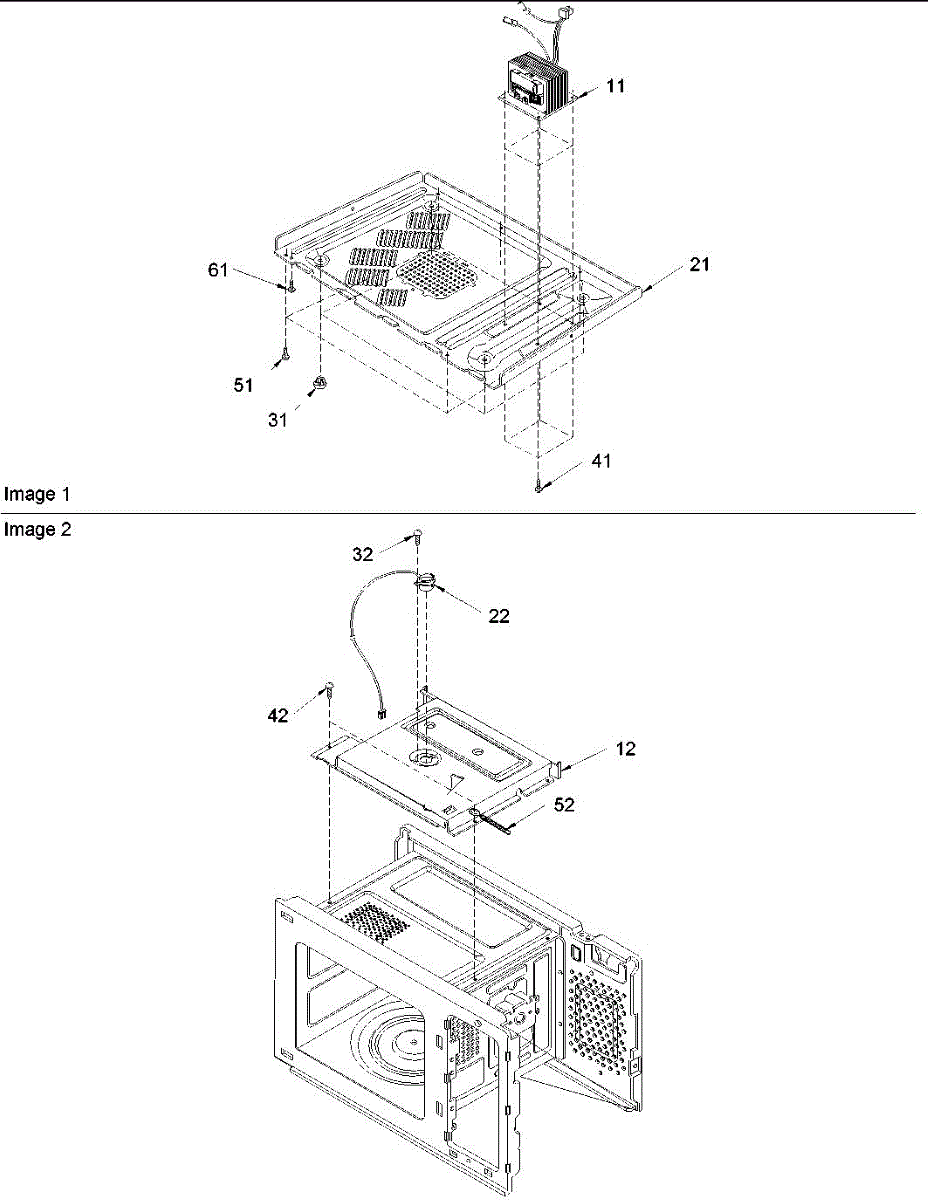 11

61

21

51

31

41

Image 1

Image 2

32

22

42

12

52