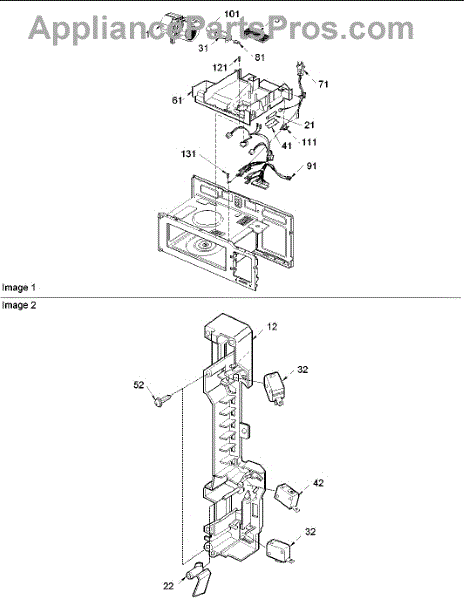 AppliancePartsPros.com

101
31
81
121
71
61
21
41
111
131
91

Image 1

Image 2

12
32
52
42
32
22