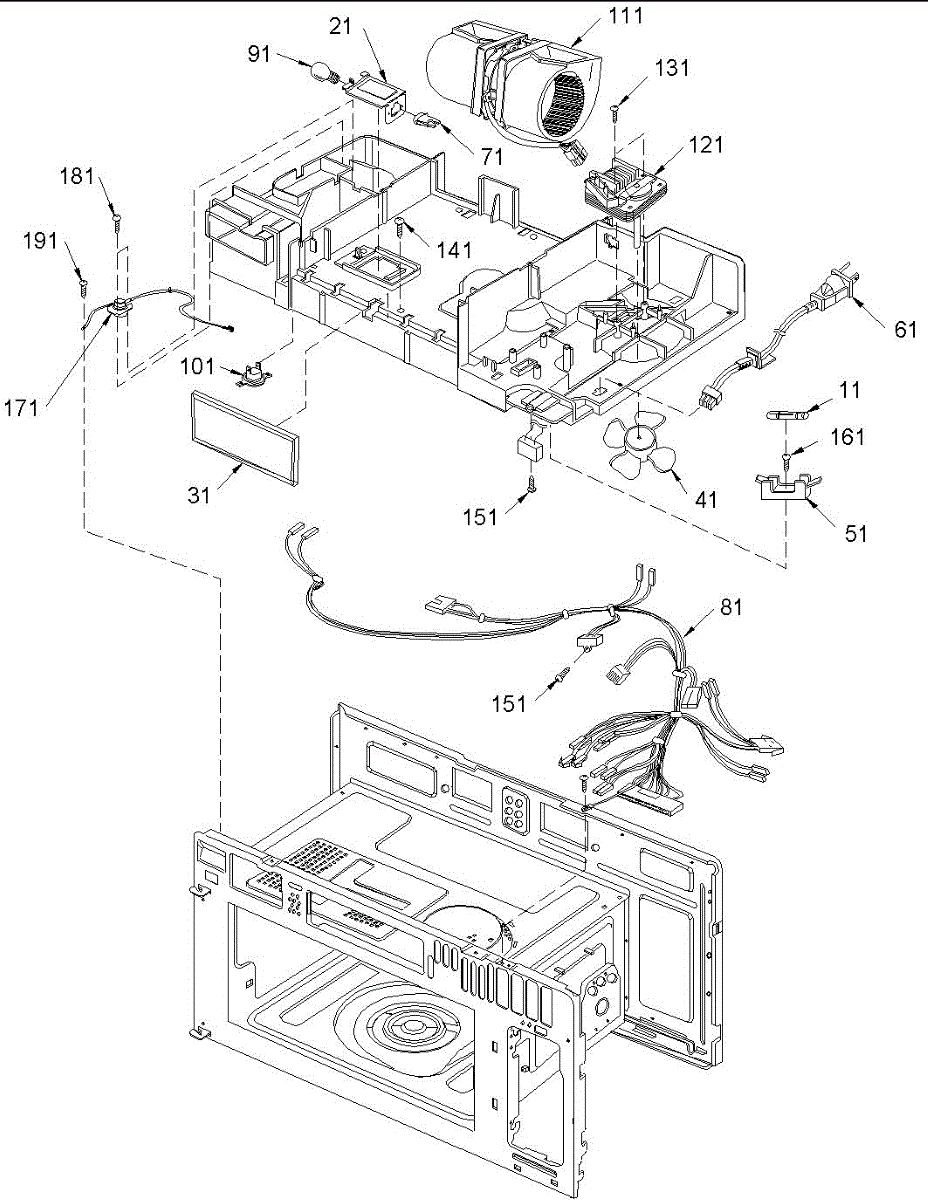 21
111
91
131
71
121
181
141
191
61
101
171
11
161
31
41
151
51
81
151