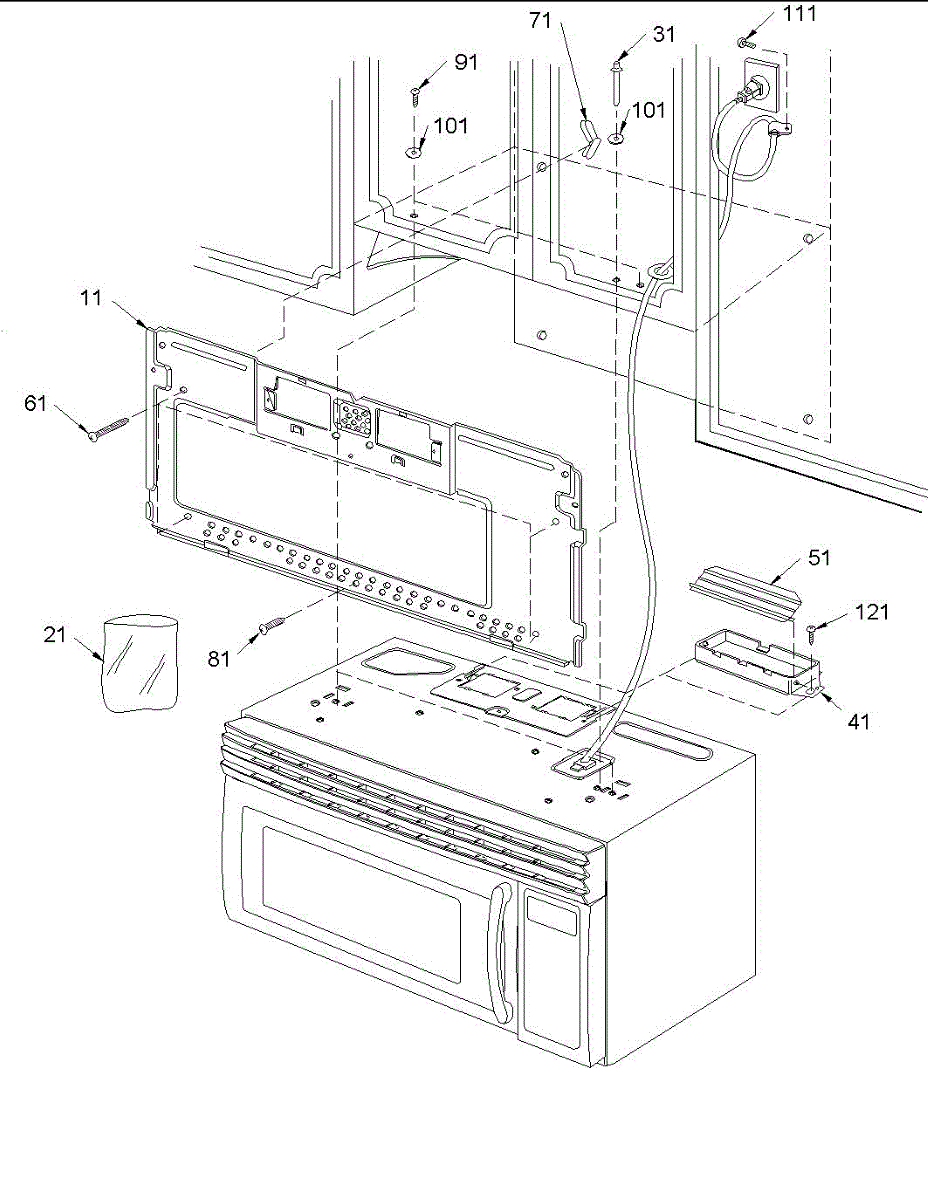 71
31
111
91
101
101
11
61
51
121
21
81
41