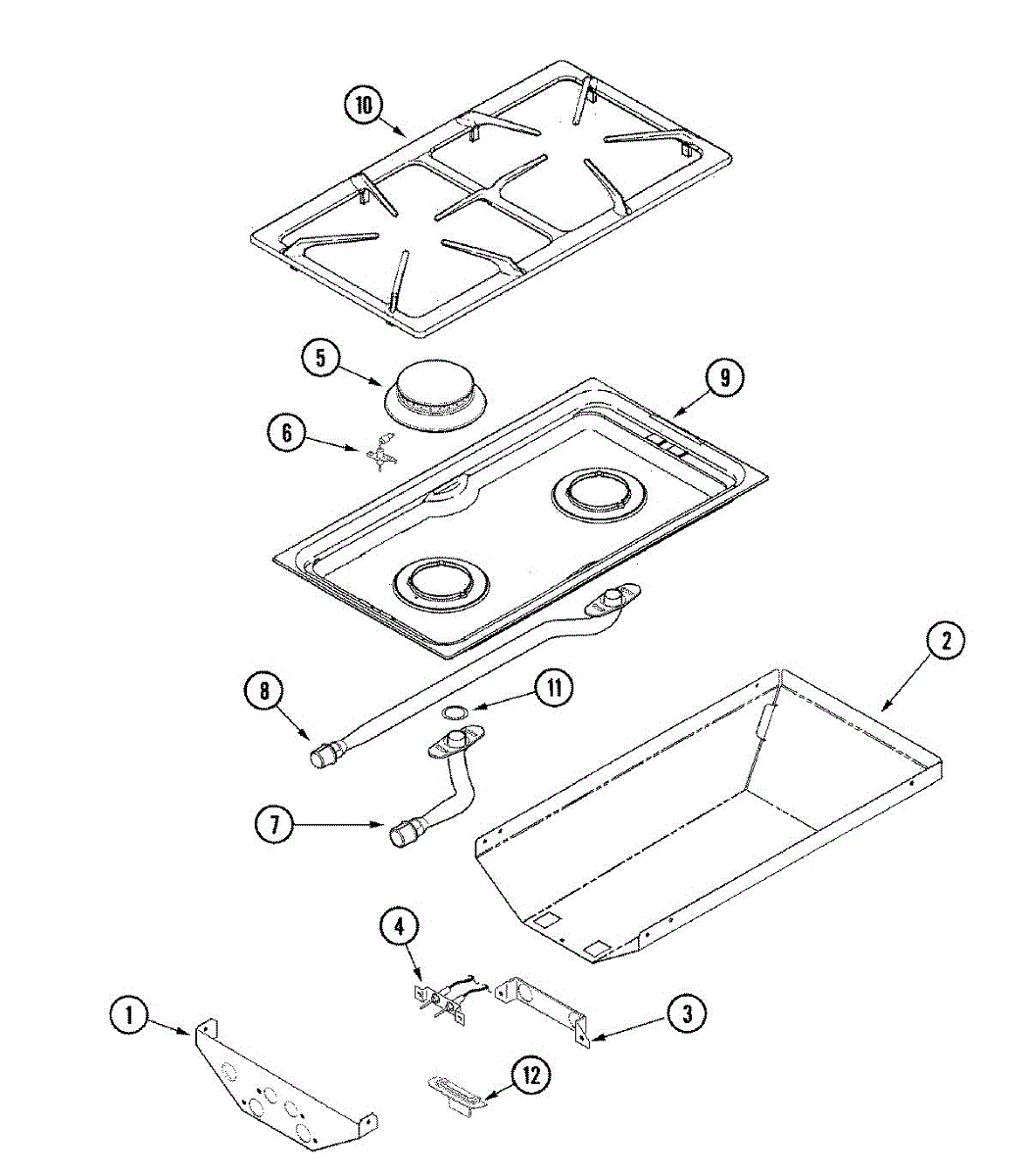 10
5
9
6
2
8
11
7
4
1
3
12