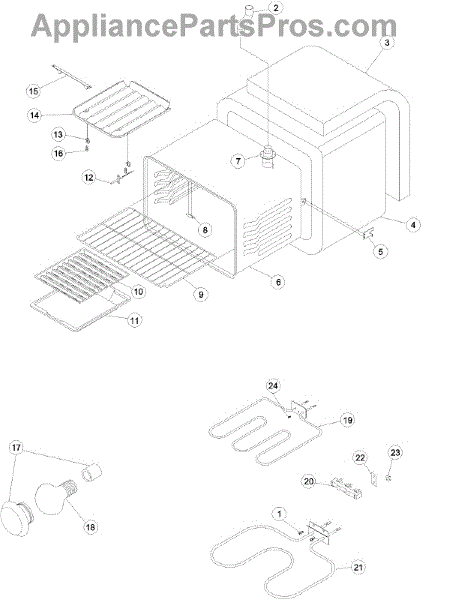 AppliancePartsPros.com

2
3
15
14
13
16
7
12
8
4
5
6
9
10
11

24
19
17
22
23
20
18
1
21