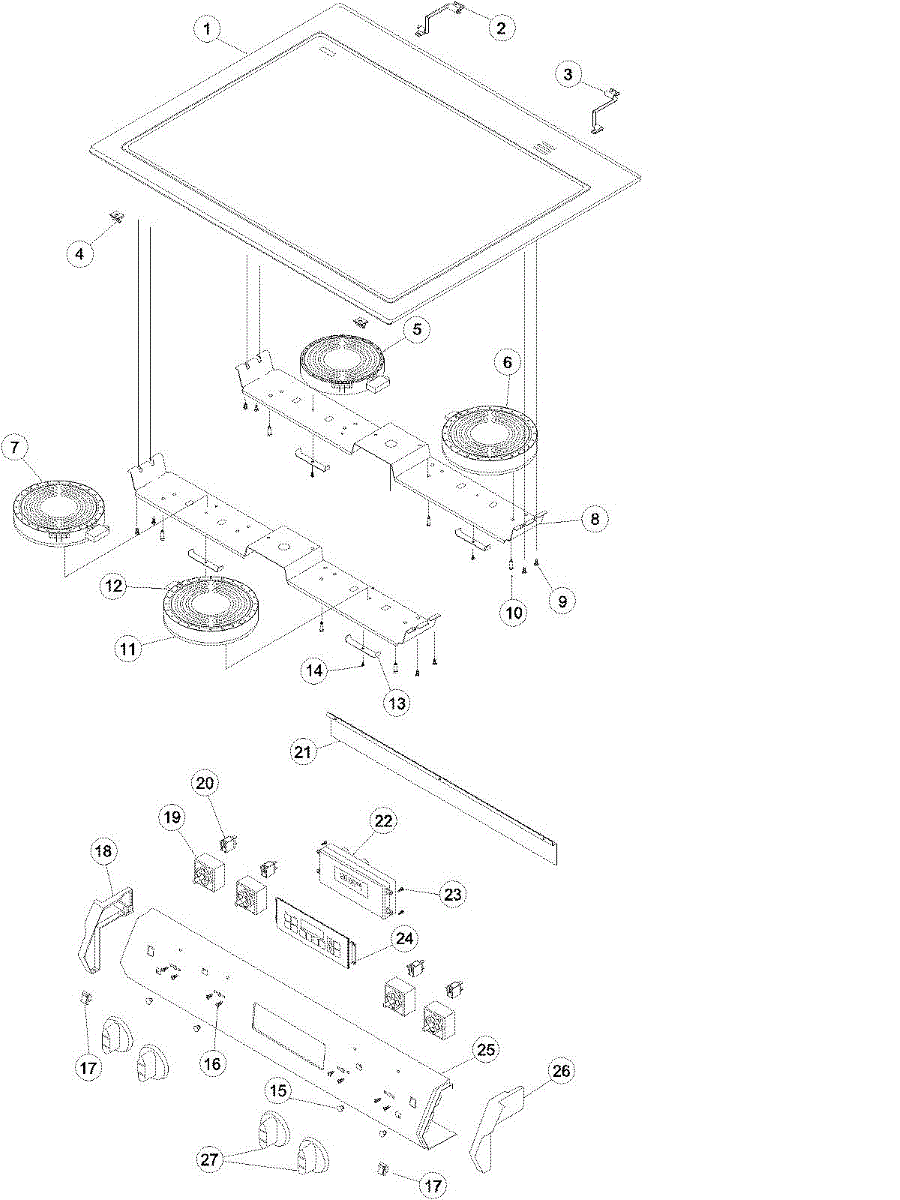 1
2
3
4
5
6
7
8
9
10
12
11
14
13
21
20
19
22
18
23
24
17
16
25
26
15
27
17