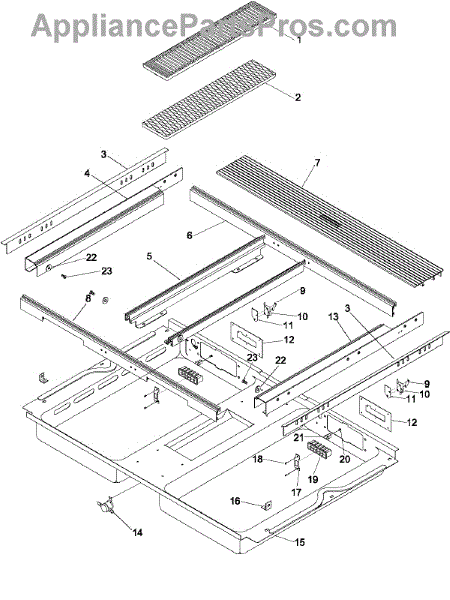 AppliancePartsPros.com

1
2
3
4
7
6
22
23
5
8
9
10
11
12
13
3
23
22
9
10
11
12
21
20
18
19
17
16
14
15