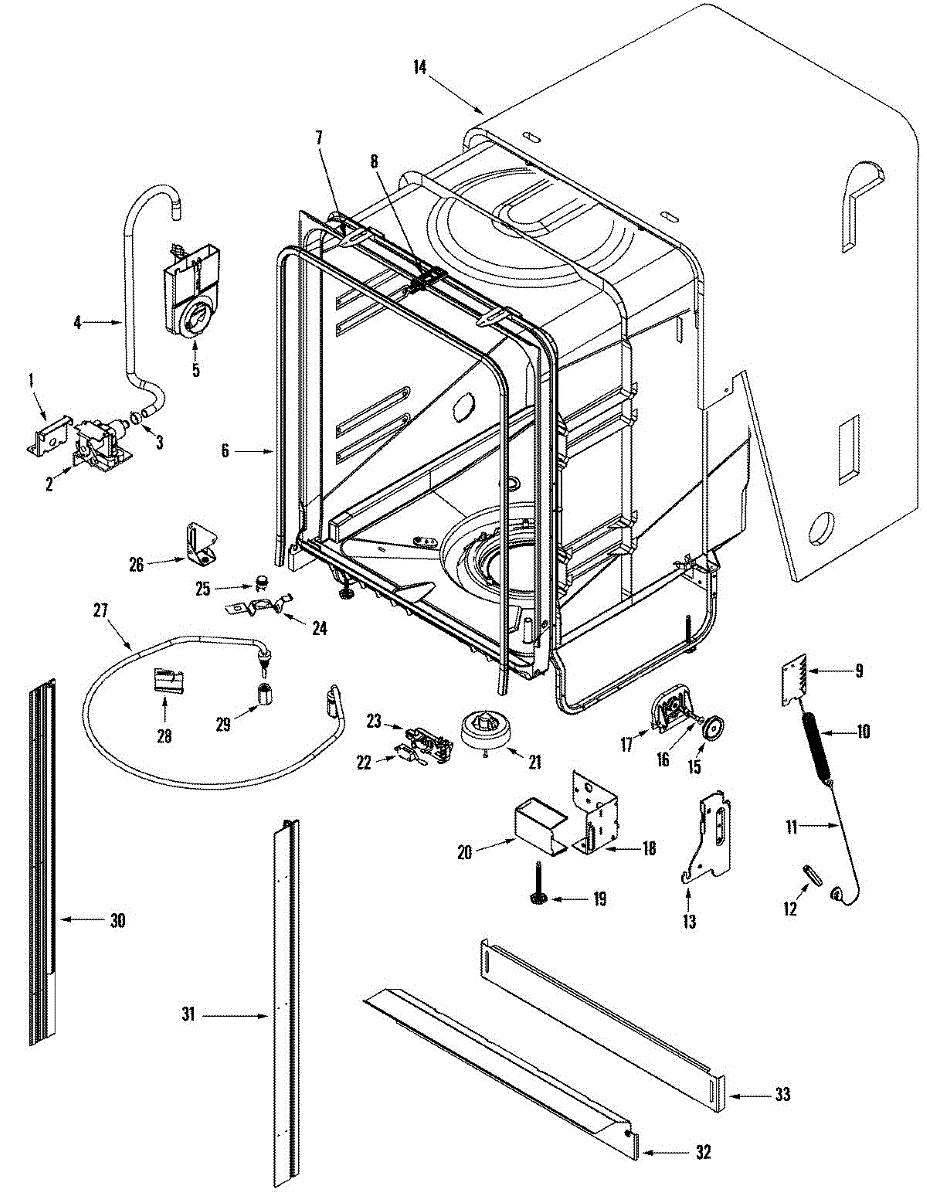 14
7
8
4
5
1
3
2
6
26
25
24
27
28
29
23
22
21
17
16
15
9
10
11
12
13
20
18
19
30
31
33
32