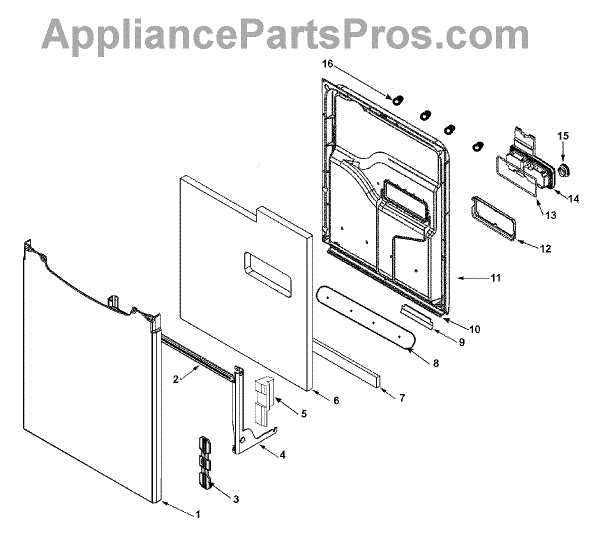 AppliancePartsPros.com

16
15
14
13
12
11
10
9
8
7
6
5
4
3
2
1