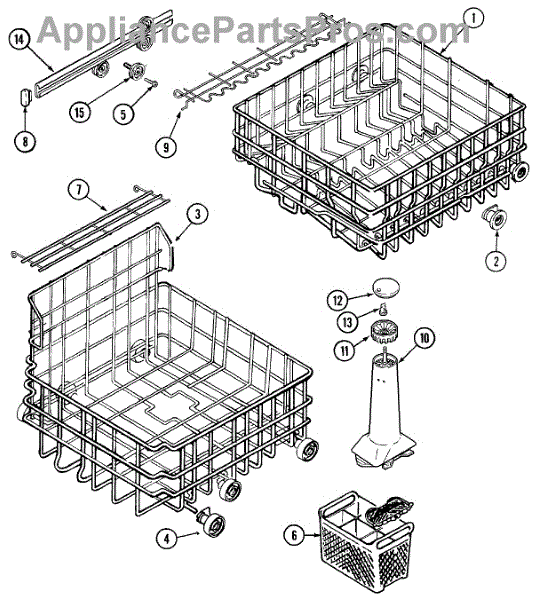 AppliancePartsPros.com

14
1
15
5
8
9
7
3
2
12
13
11
10
4
6