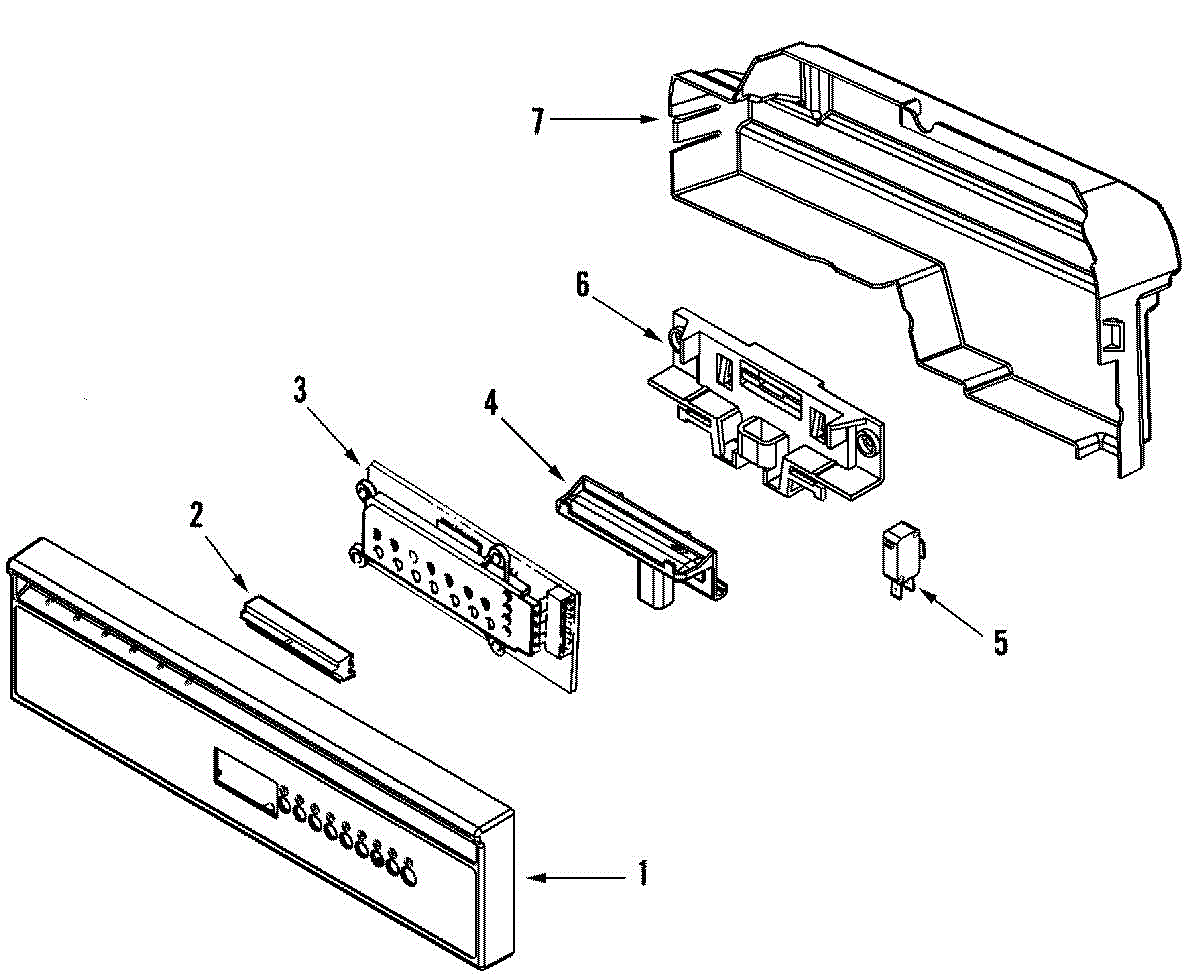 7
6
3
4
2
5
1