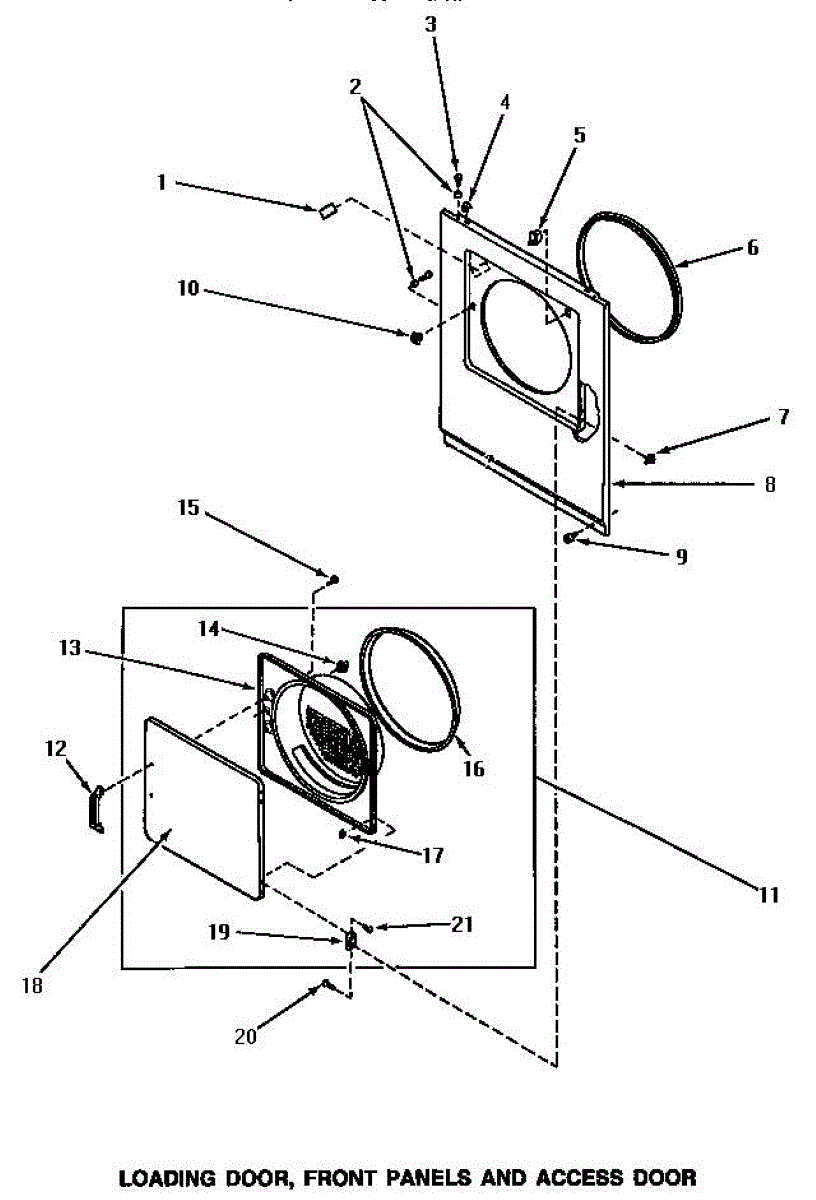 3
2
4
5
1
6
10
7
8
9
15
14
13
16
12
17
11
19
21
18
20

LOADING DOOR, FRONT PANELS AND ACCESS DOOR