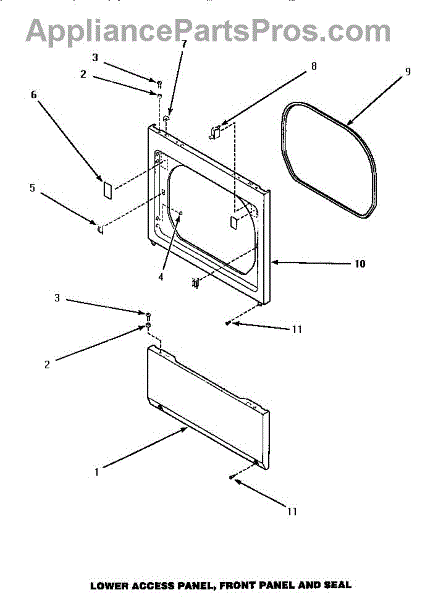 AppliancePartsPros.com

3
7
2
8
9
6
5
4
10
3
11
2
1
11

LOWER ACCESS PANEL, FRONT PANEL AND SEAL