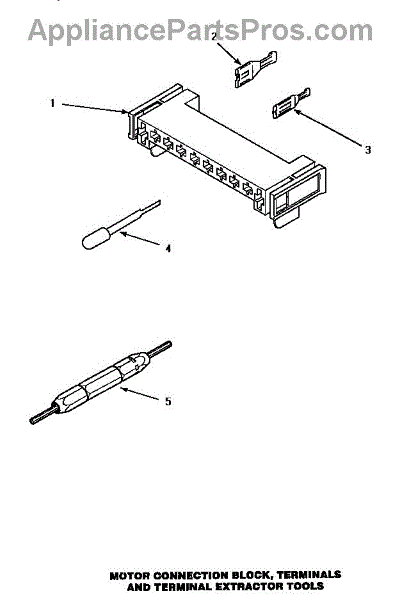 AppliancePartsPros.com

2

1

3

4

5

MOTOR CONNECTION BLOCK, TERMINALS AND TERMINAL EXTRACTOR TOOLS