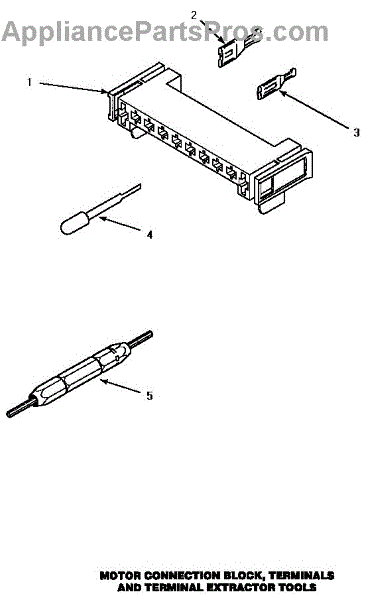 AppliancePartsPros.com

2

1

3

4

5

MOTOR CONNECTION BLOCK, TERMINALS AND TERMINAL EXTRACTOR TOOLS