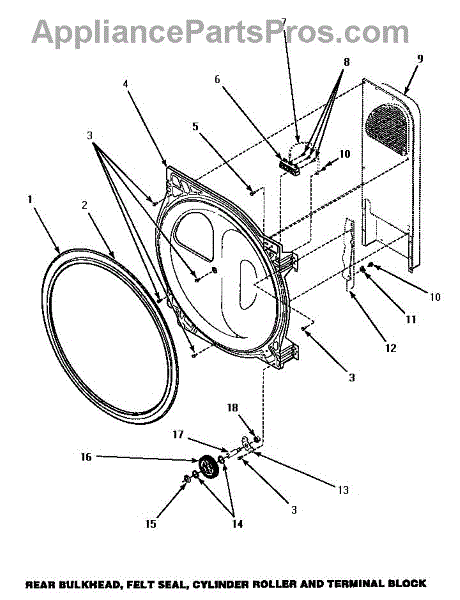 AppliancePartsPros.com

7
8
9
4
6
3
5
10
1
2
10
11
12
3
18
17
16
13
3
15
14

REAR BULKHEAD, FELT SEAL, CYLINDER ROLLER AND TERMINAL BLOCK