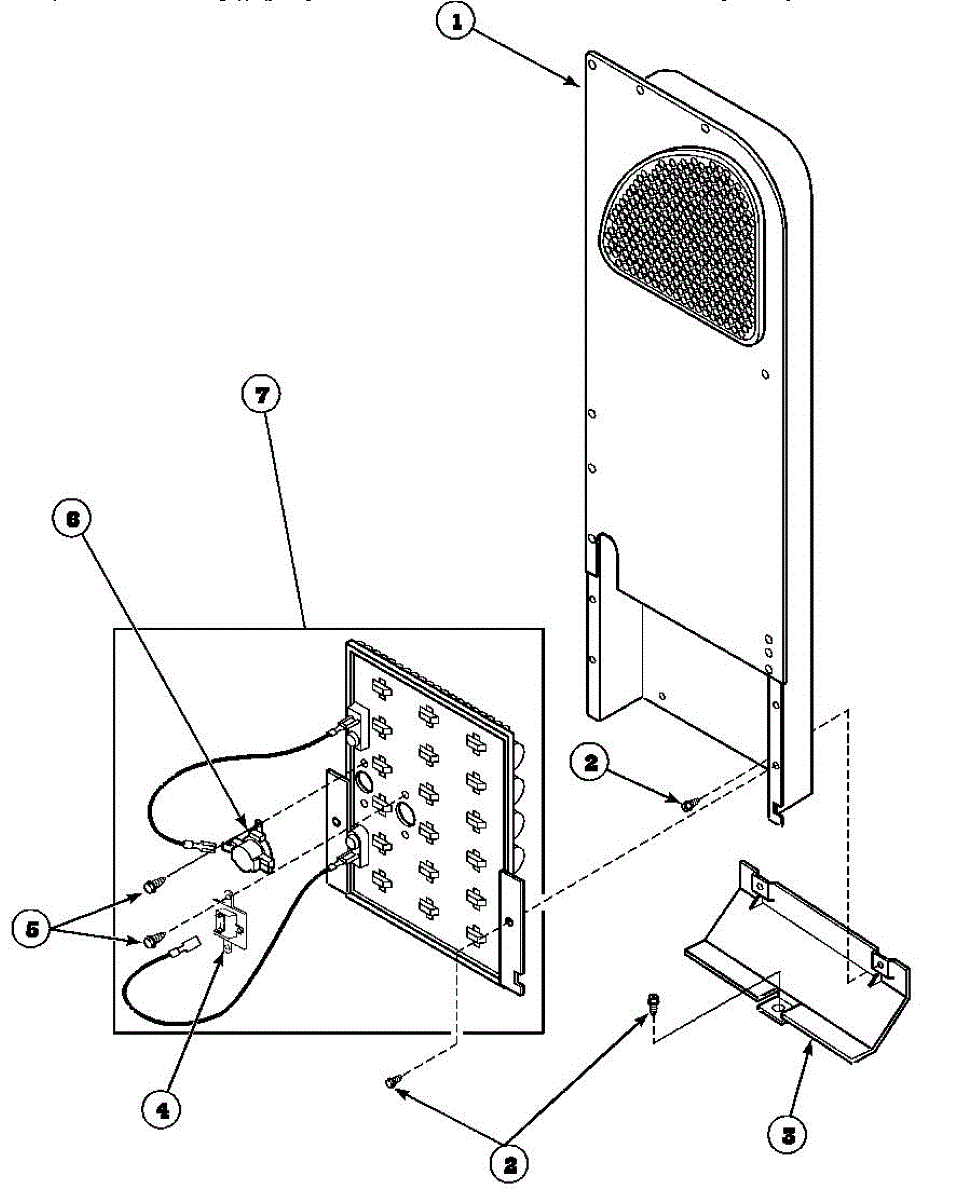 1

7

6

2

5

4

2

3