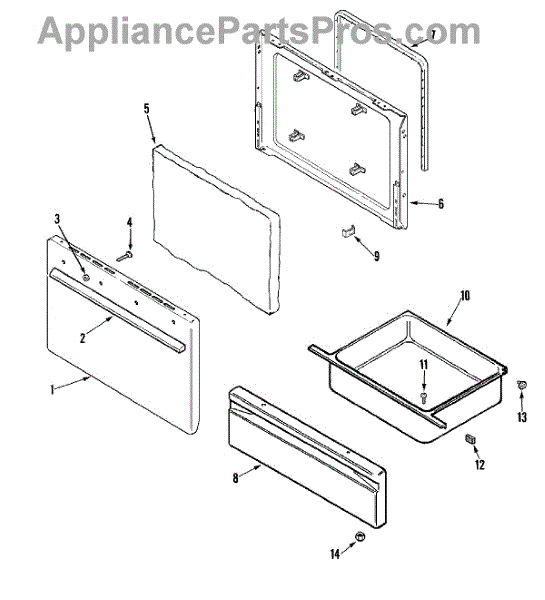 AppliancePartsPros.com

7

5

6

3

4

9

2

10

1

11

13

12

8

14