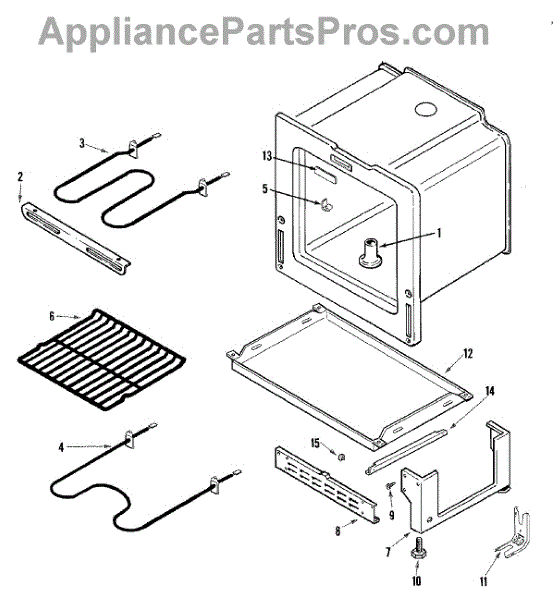 AppliancePartsPros.com

3
2
13
5
1
6
12
14
4
15
9
8
7
10
11