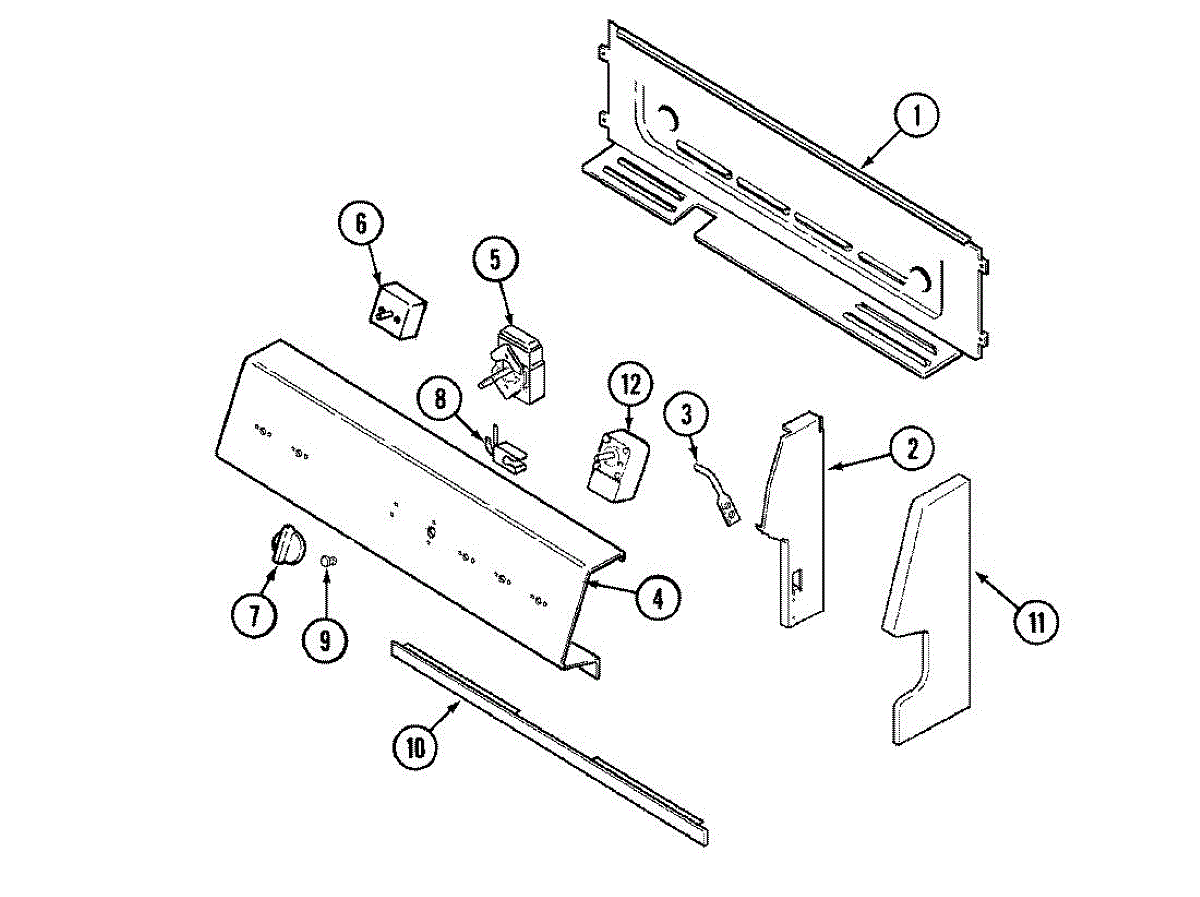 1
6
5
8
12
3
2
7
9
4
11
10