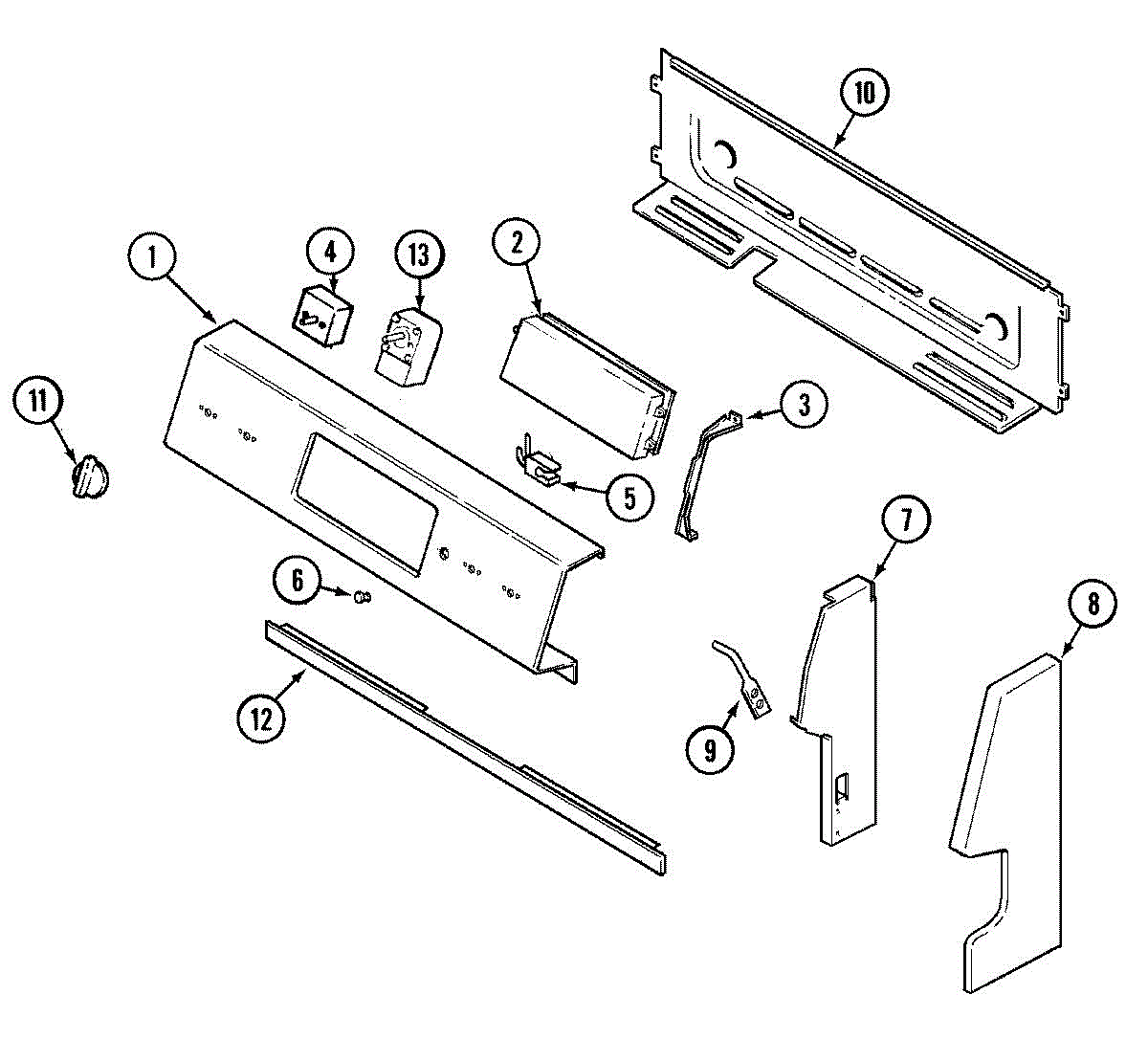 10
1
4
13
2
11
3
5
7
6
8
12
9