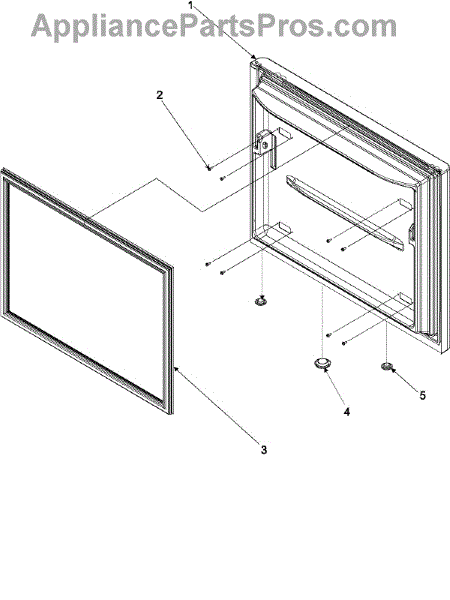 AppliancePartsPros.com

1

2

3

4

5