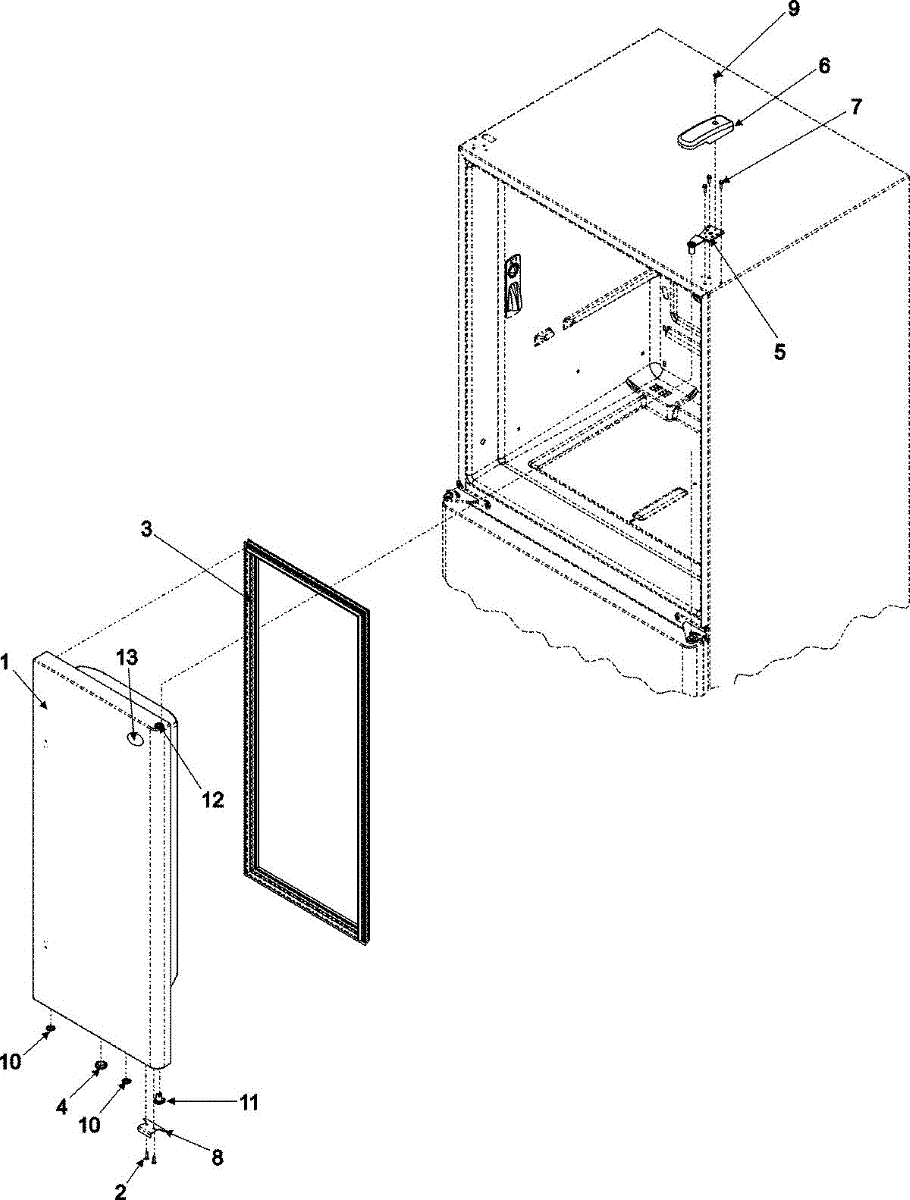 9
6
7
5
3
1
13
12
10
4
10
11
8
2