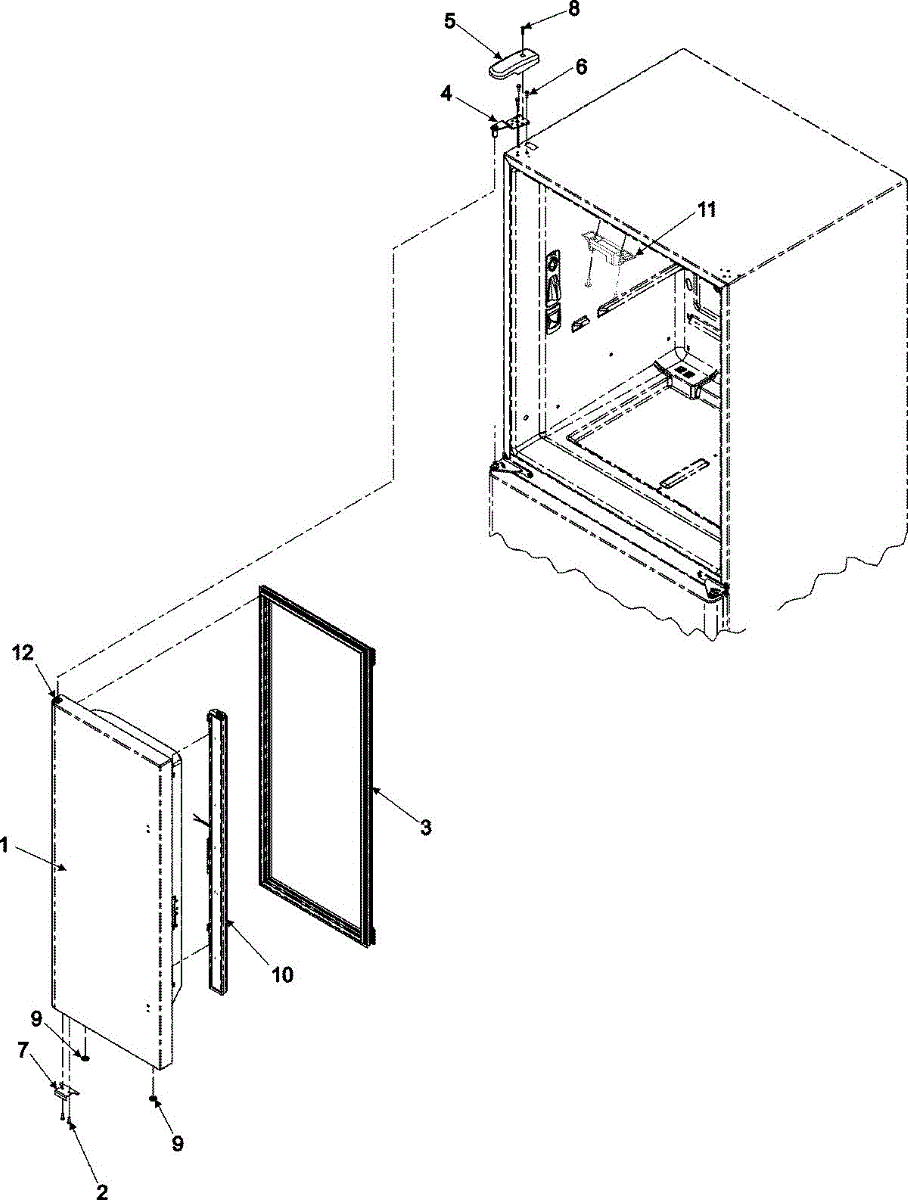 5
8
6
4
11
12
3
1
10
9
7
9
2