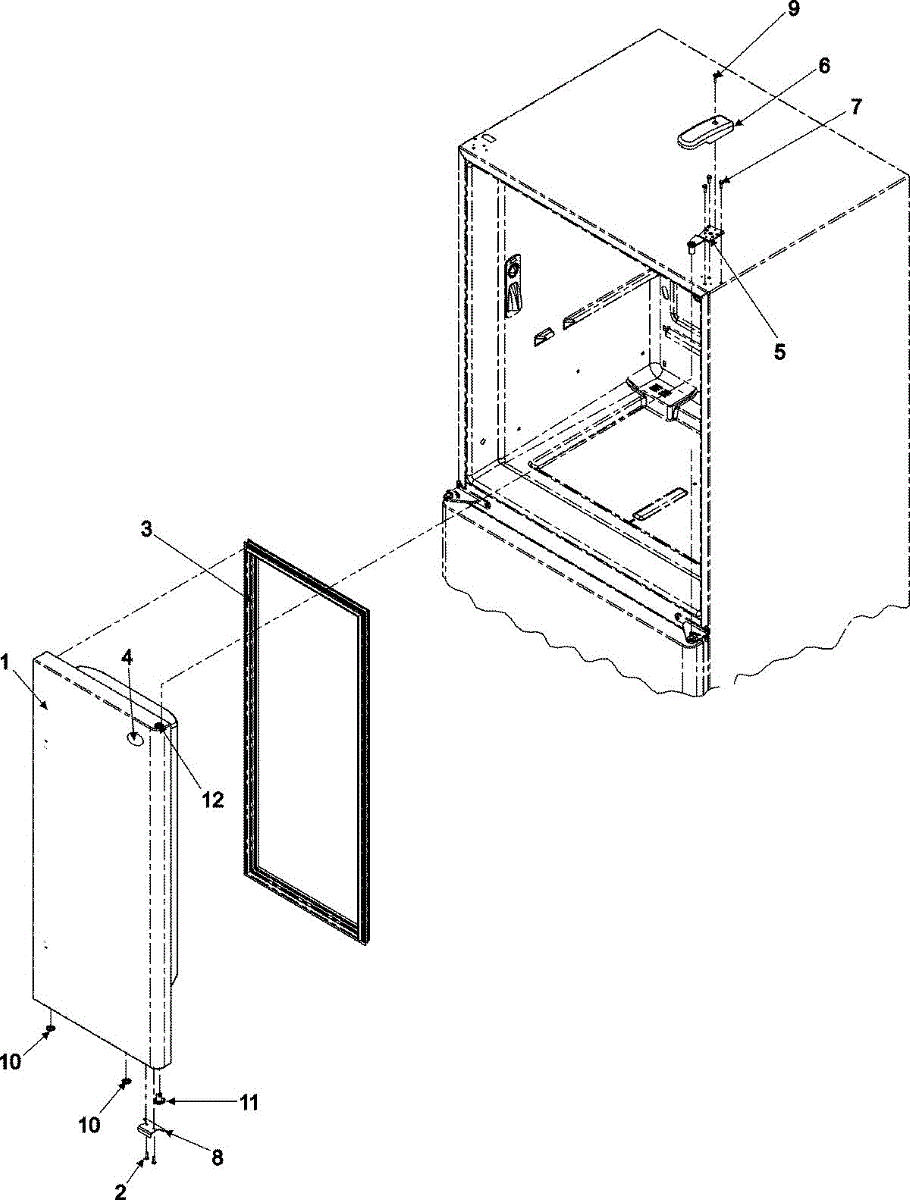 9
6
7
5
3
1
4
12
10
10
11
8
2