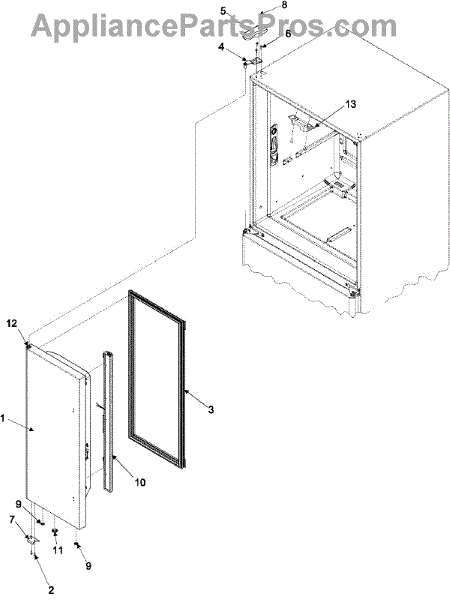 AppliancePartsPros.com

5
8
6
4
13
12
3
1
10
9
7
11
9
2