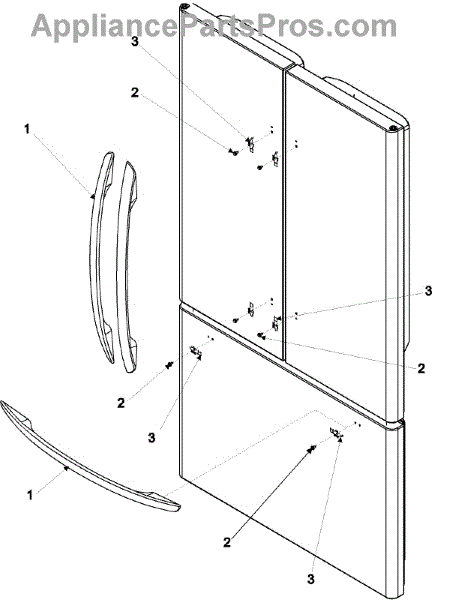 AppliancePartsPros.com

3

2

1

3

2

2

3

1

2

3