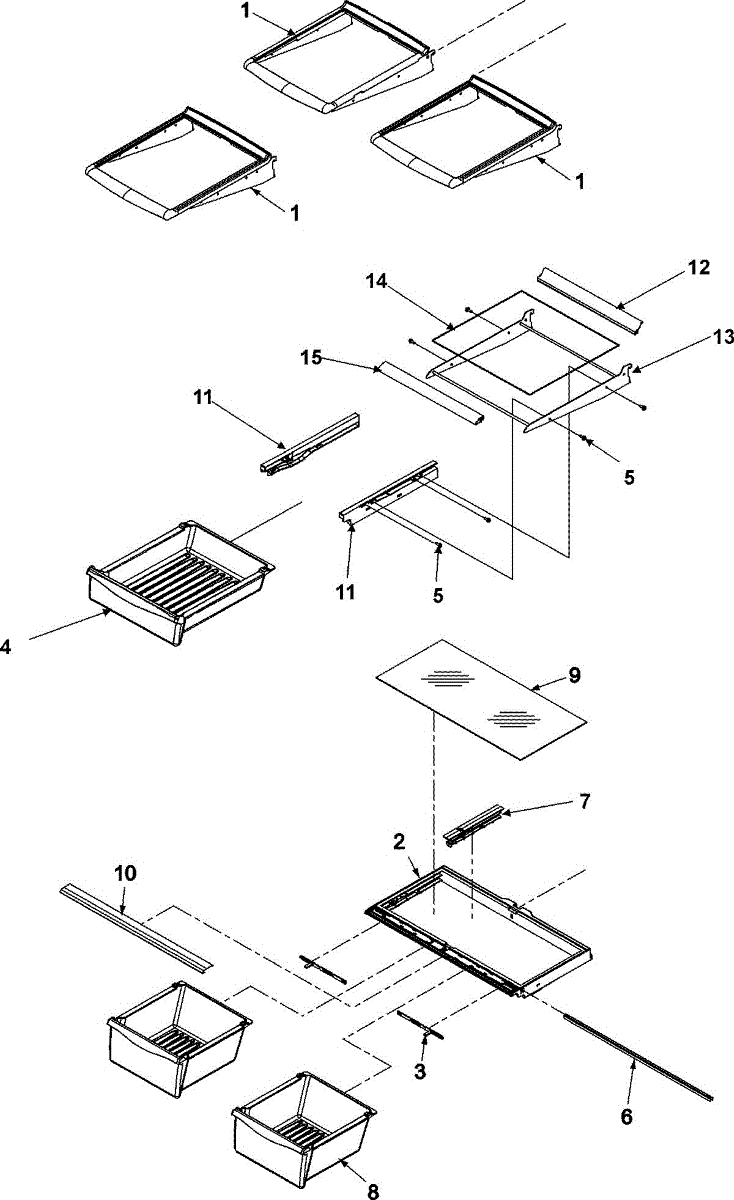 1
1
1
12
14
13
15
11
5
11
5
4
9
7
2
10
3
6
8