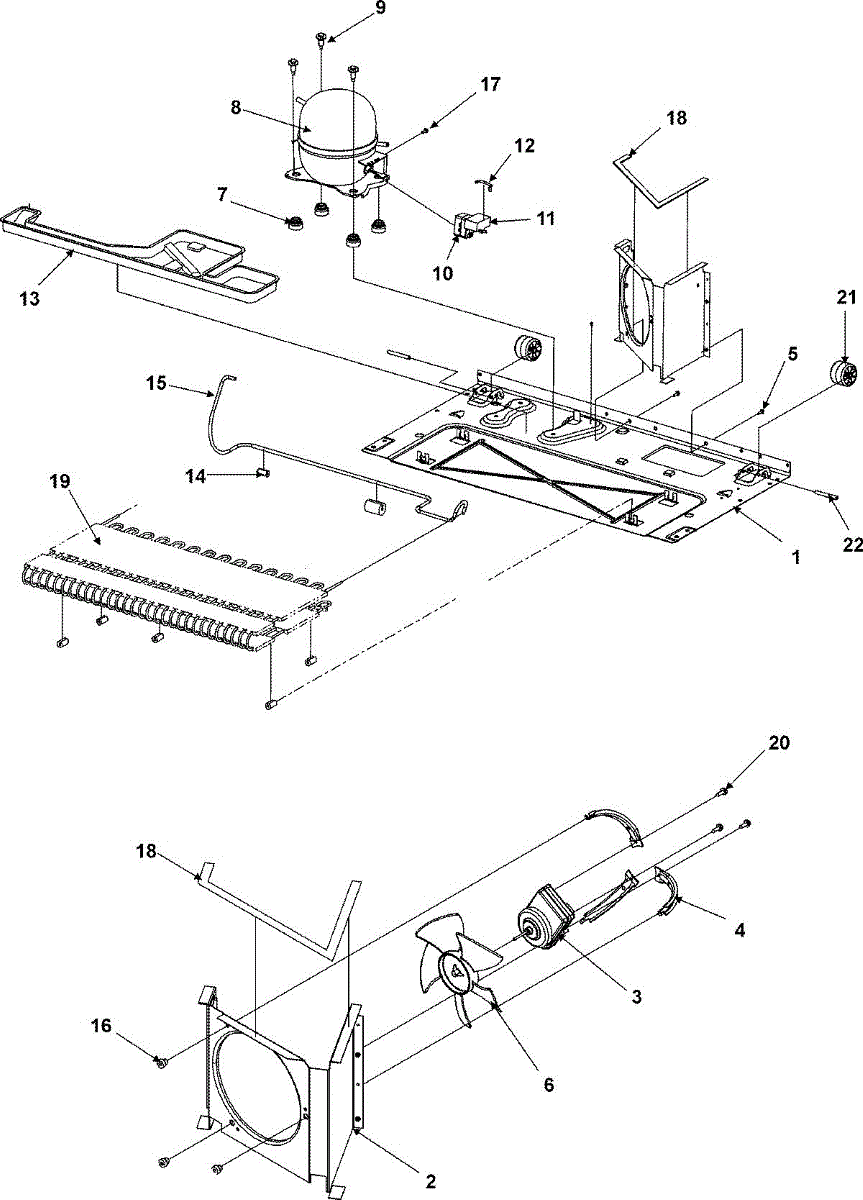 9
17
8
18
12
7
11
10
13
21
5
15
14
19
22
1
20
18
4
3
16
6
2