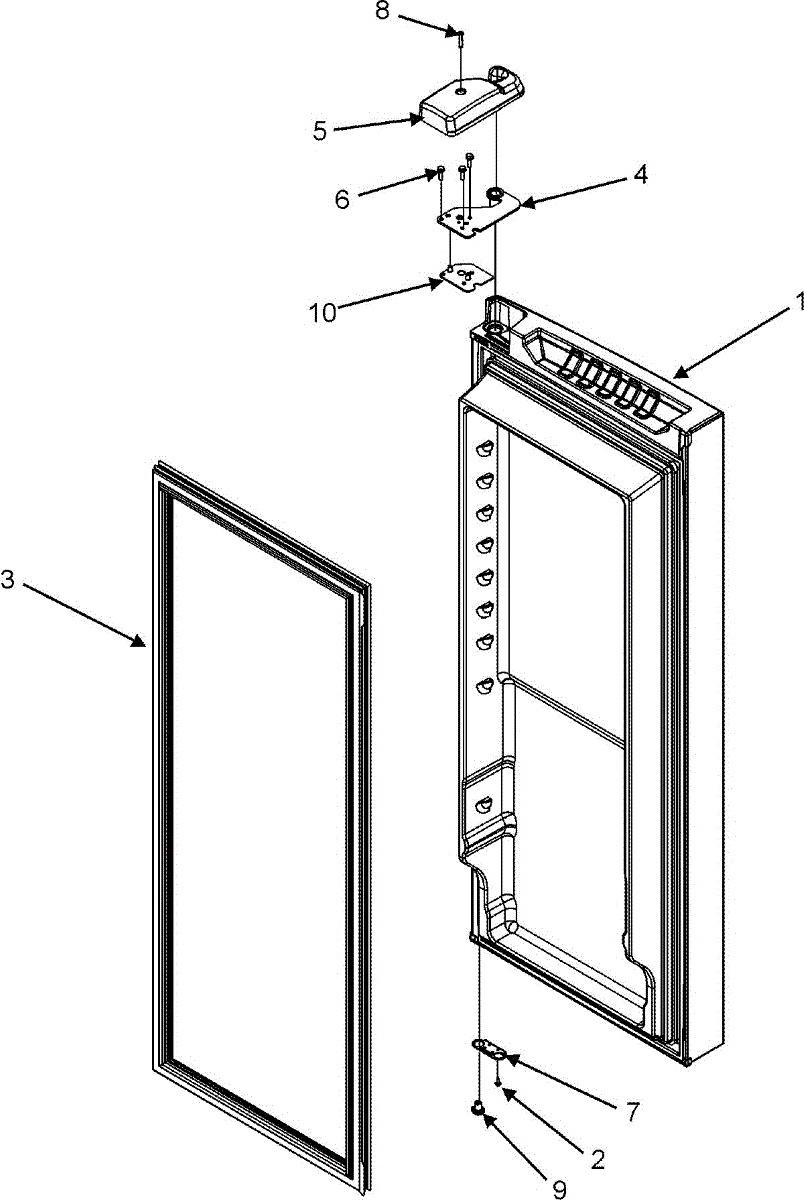 8
5
6
4
10
1
3
7
2
9