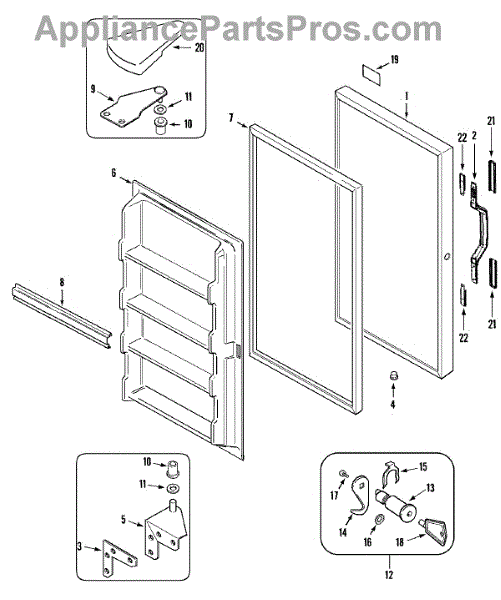 AppliancePartsPros.com

20
9
11
10
19
1
7
22
2
21
6
8
21
22
4
10
11
5
3
15
17
13
14
16
18
12