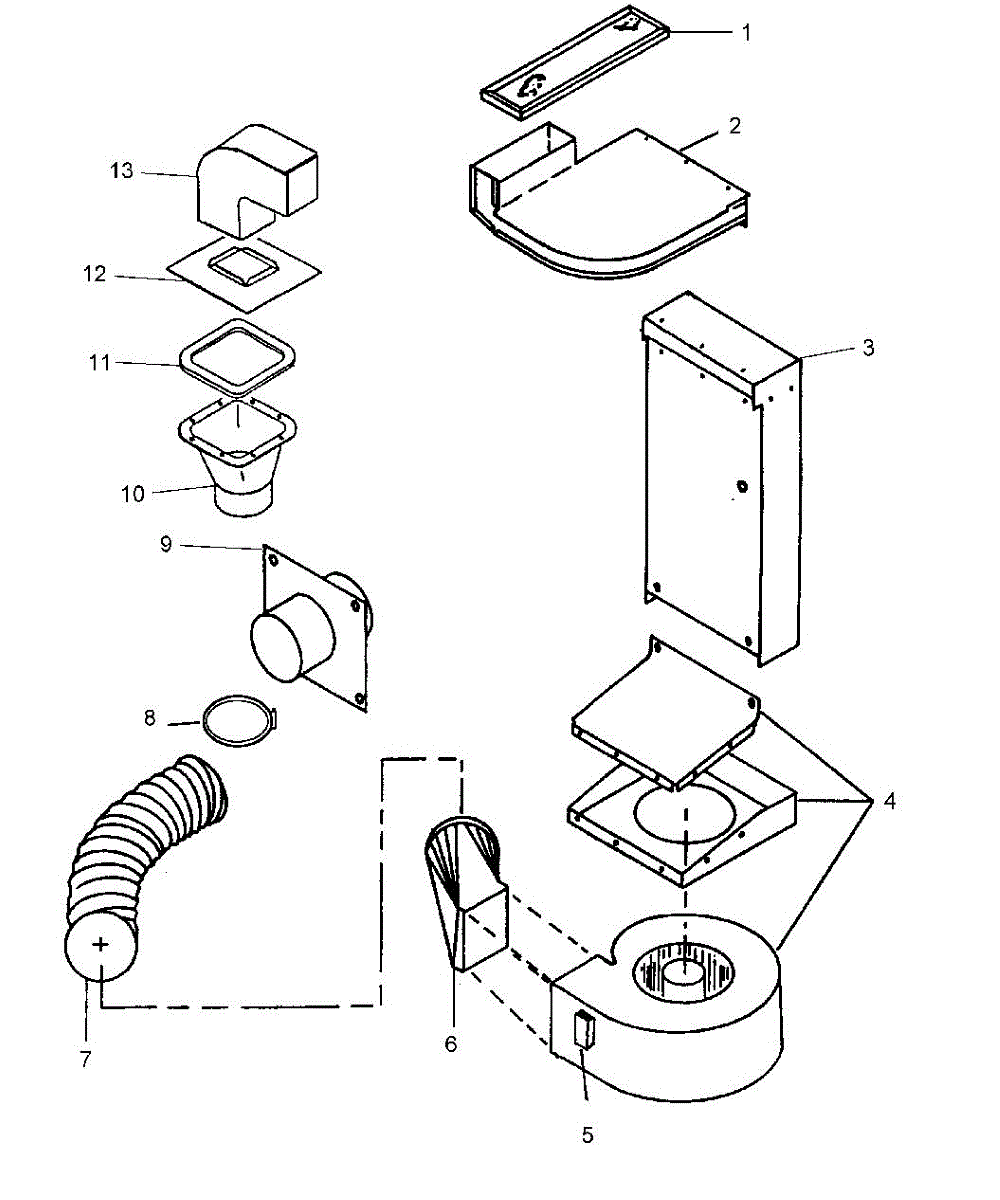 1
2
13
12
11
3
10
9
8
4
7
6
5