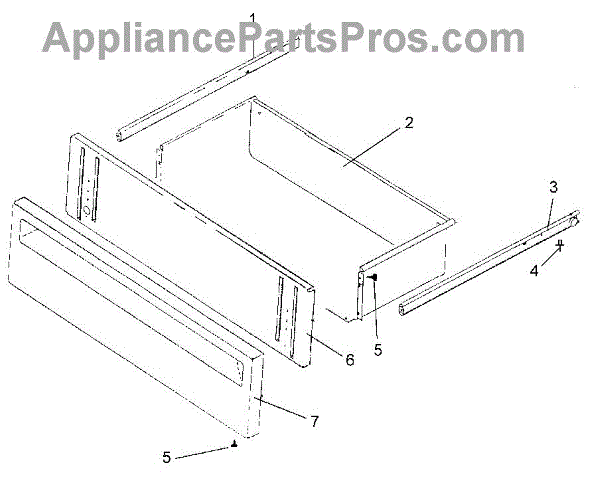 AppliancePartsPros.com

1

2

3

4

5

6

7

5