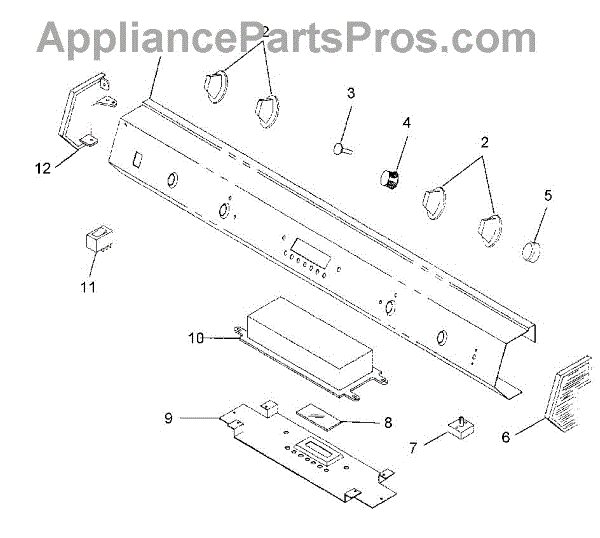 AppliancePartsPros.com

2
3
4
2
5
12
11
10
9
8
7
6